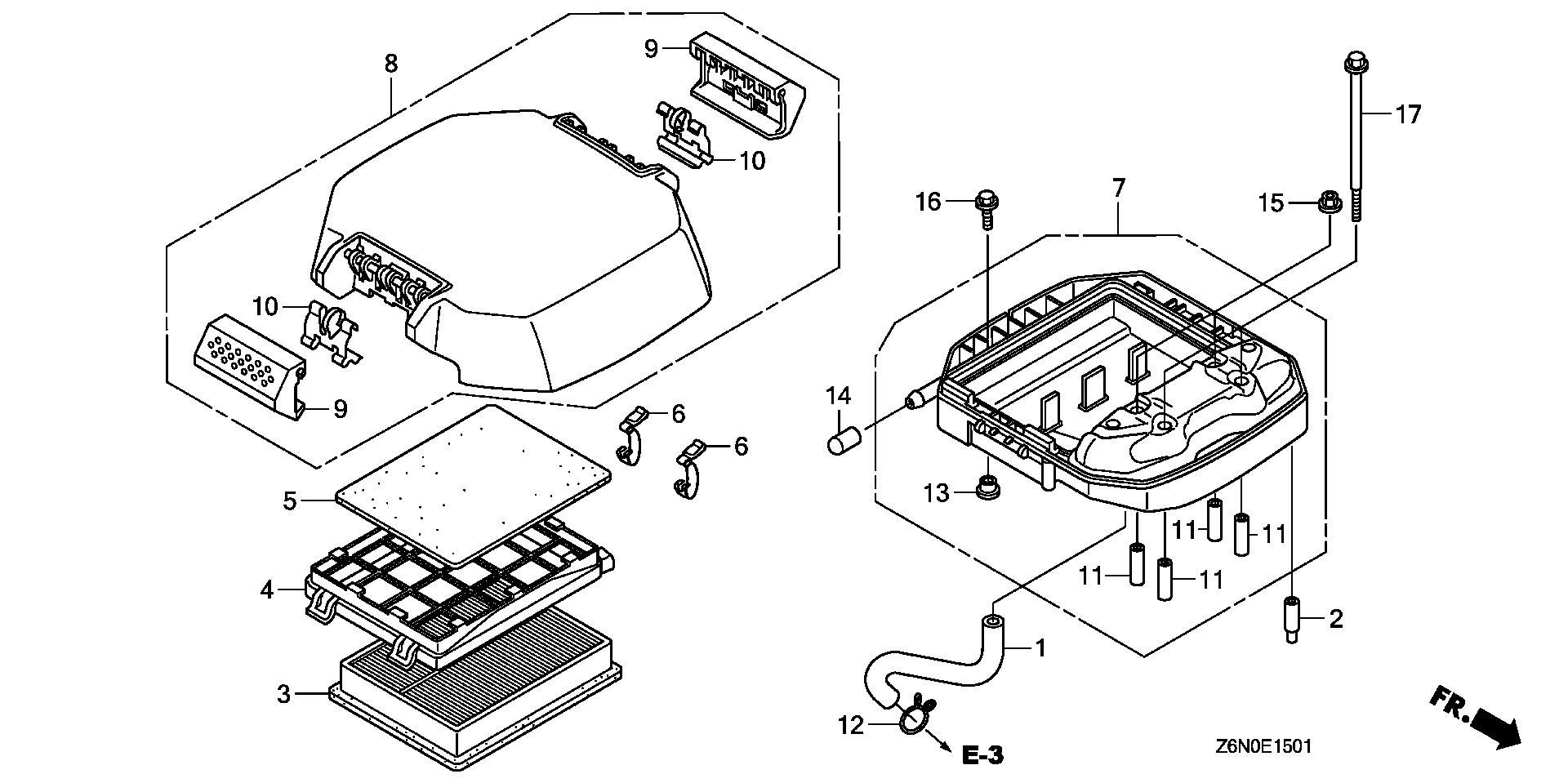 8
9
10
17
16
7
15
10
9
6
6
14
5
13
11
11
11
11
4
2
1
3
12
E-3
Z6N0E1501
FR.